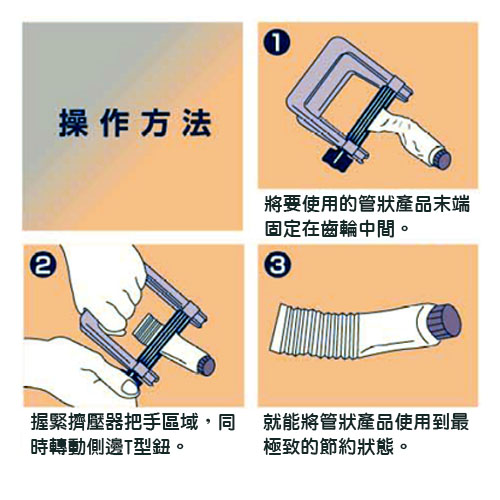 操作方法

1

將要使用的管狀產品末端固定在齒輪中間。

2

握緊擠壓器把手區域，同時轉動側邊T型鈕。

3

就能將管狀產品使用到最極致的節約狀態。